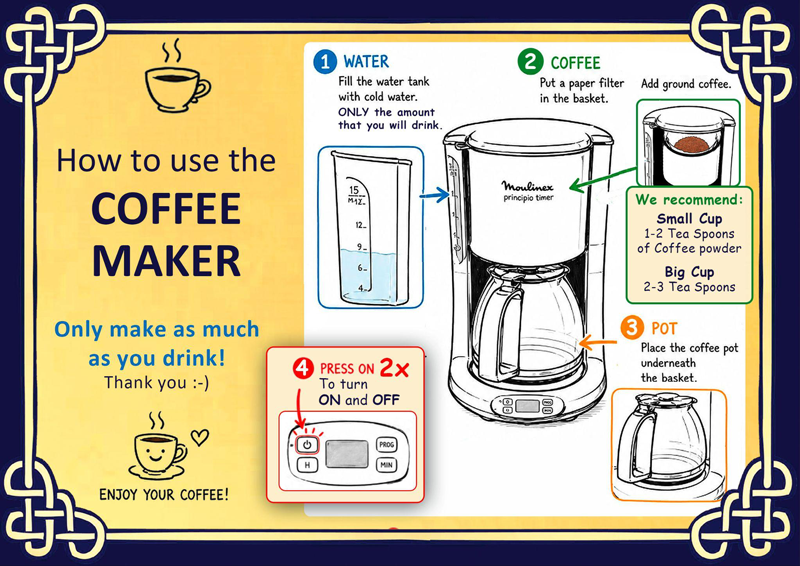 How to use the
COFFEE
MAKER

Only make as much as you drink!
Thank you :-)

ENJOY YOUR COFFEE!

1 WATER
Fill the water tank with cold water.
ONLY the amount that you will drink.

15
MAX
12
9
6
4

2 COFFEE
Put a paper filter in the basket.
Add ground coffee.

Moulinex
principio timer

We recommend:
Small Cup
1-2 Tea Spoons of Coffee powder
Big Cup
2-3 Tea Spoons

3 POT
Place the coffee pot underneath the basket.

4 PRESS ON 2x
To turn ON and OFF

H
PROG
MIN